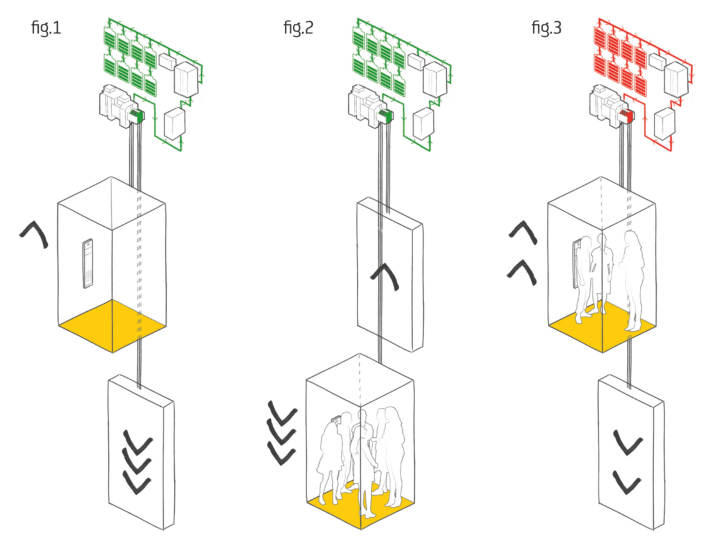 fig.1

fig.2

fig.3